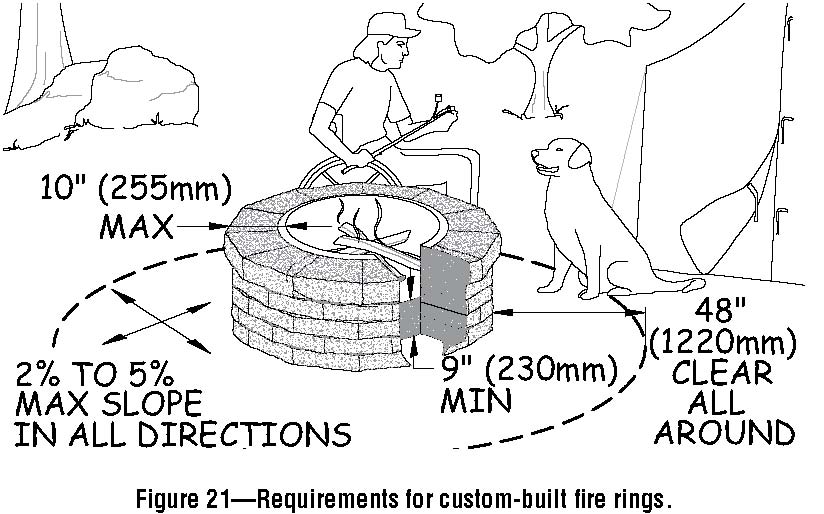 10" (255mm) MAX

2% TO 5% MAX SLOPE IN ALL DIRECTIONS

9" (230mm) MIN

48" (1220mm) CLEAR ALL AROUND

Figure 21—Requirements for custom-built fire rings.