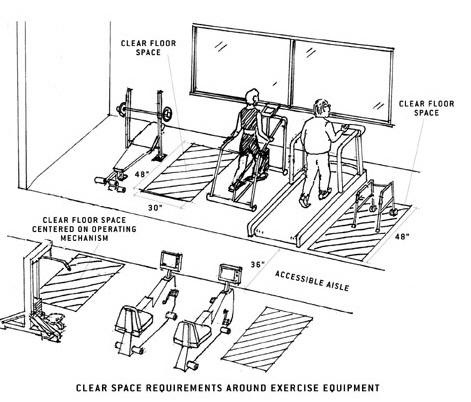 CLEAR FLOOR SPACE

CLEAR FLOOR SPACE

48"

30"

CLEAR FLOOR SPACE CENTERED ON OPERATING MECHANISM

36"

48"

ACCESSIBLE AISLE

CLEAR SPACE REQUIREMENTS AROUND EXERCISE EQUIPMENT