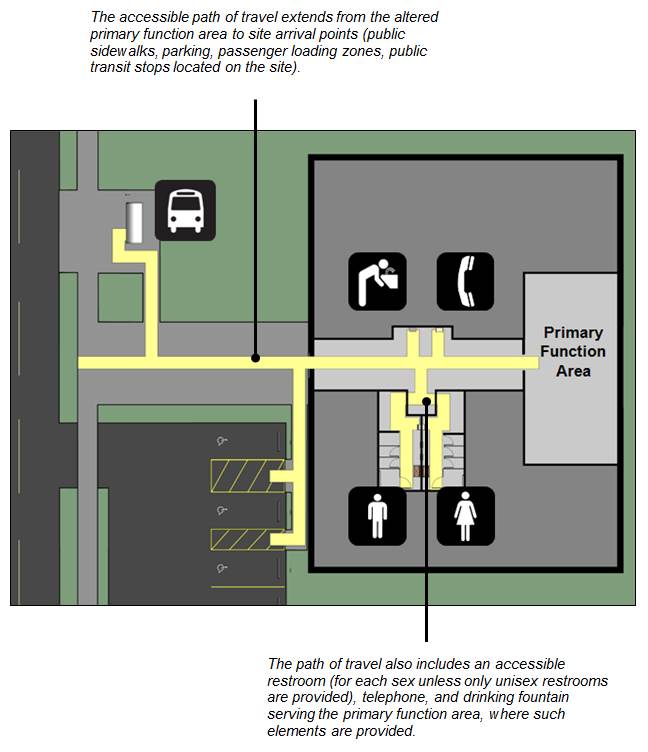 The accessible path of travel extends from the altered primary function area to site arrival points (public sidewalks, parking, passenger loading zones, public transit stops located on the site).

Primary Function Area

The path of travel also includes an accessible restroom (for each sex unless only unisex restrooms are provided), telephone, and drinking fountain serving the primary function area, where such elements are provided.