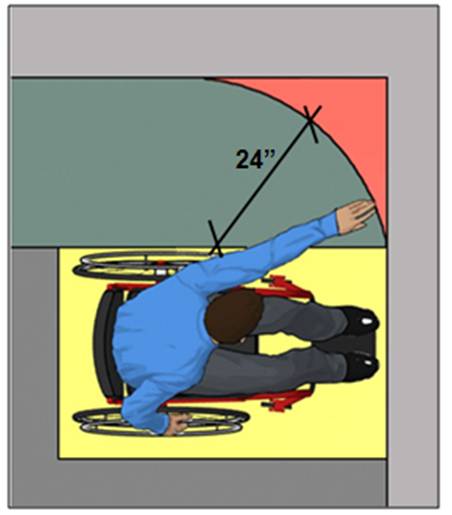 24”