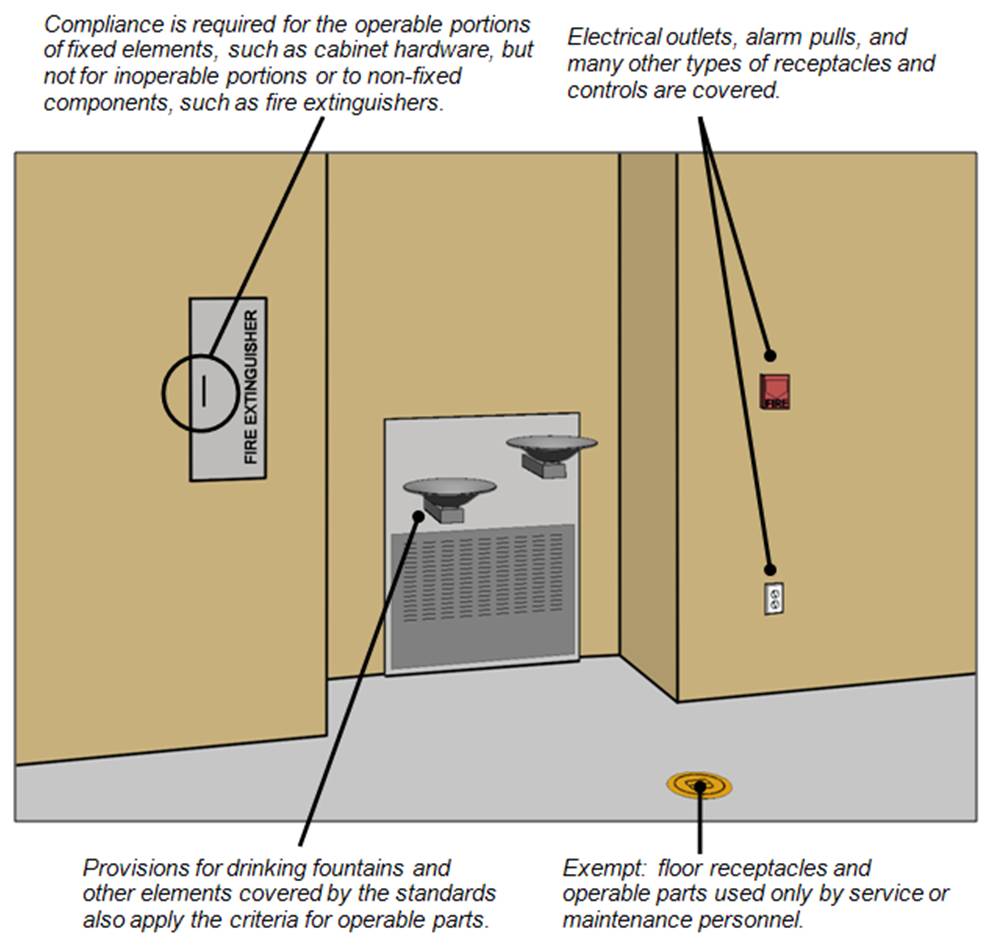 Compliance is required for the operable portions of fixed elements, such as cabinet hardware, but not for inoperable portions or to non-fixed components, such as fire extinguishers.

Electrical outlets, alarm pulls, and many other types of receptacles and controls are covered.

FIRE EXTINGUISHER

FIRE

Provisions for drinking fountains and other elements covered by the standards also apply the criteria for operable parts.

Exempt: floor receptacles and operable parts used only by service or maintenance personnel.