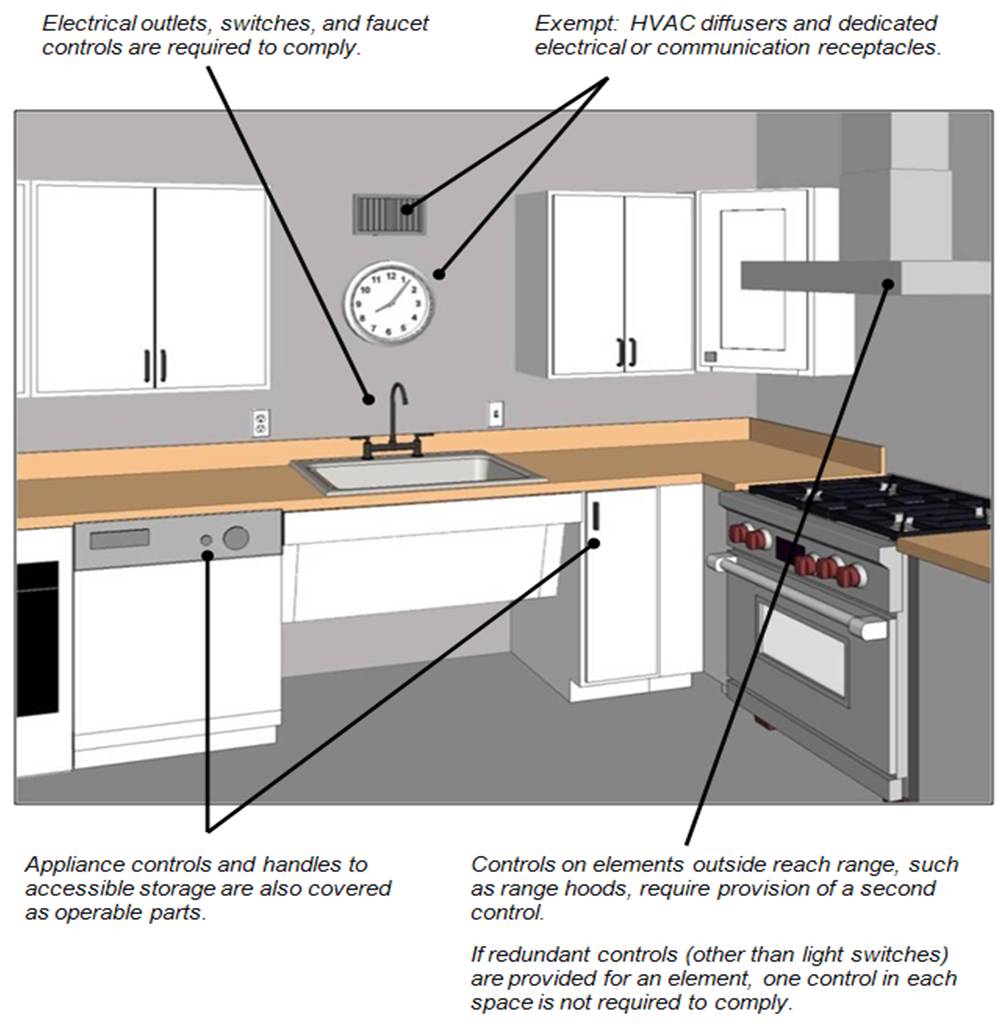 Electrical outlets, switches, and faucet controls are required to comply.

Exempt: HVAC diffusers and dedicated electrical or communication receptacles.

12
1
2
3
4
5
6
7
8
9
10
11

Appliance controls and handles to accessible storage are also covered as operable parts.

Controls on elements outside reach range, such as range hoods, require provision of a second control.

If redundant controls (other than light switches) are provided for an element, one control in each space is not required to comply.