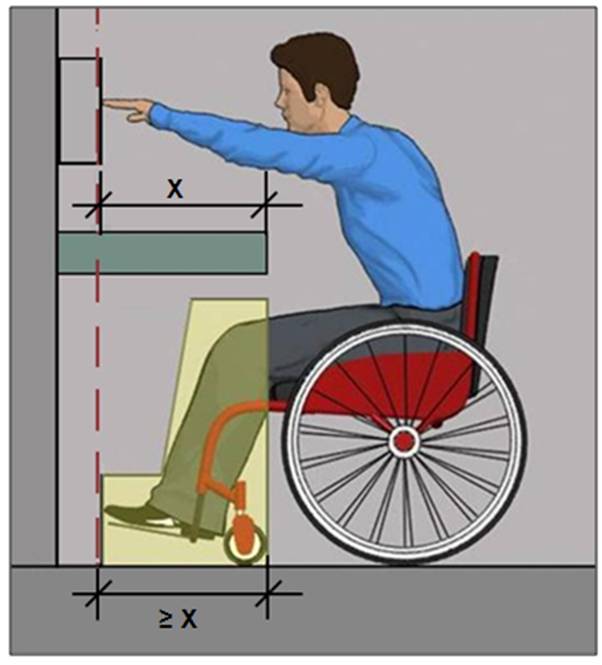 X

≥ X