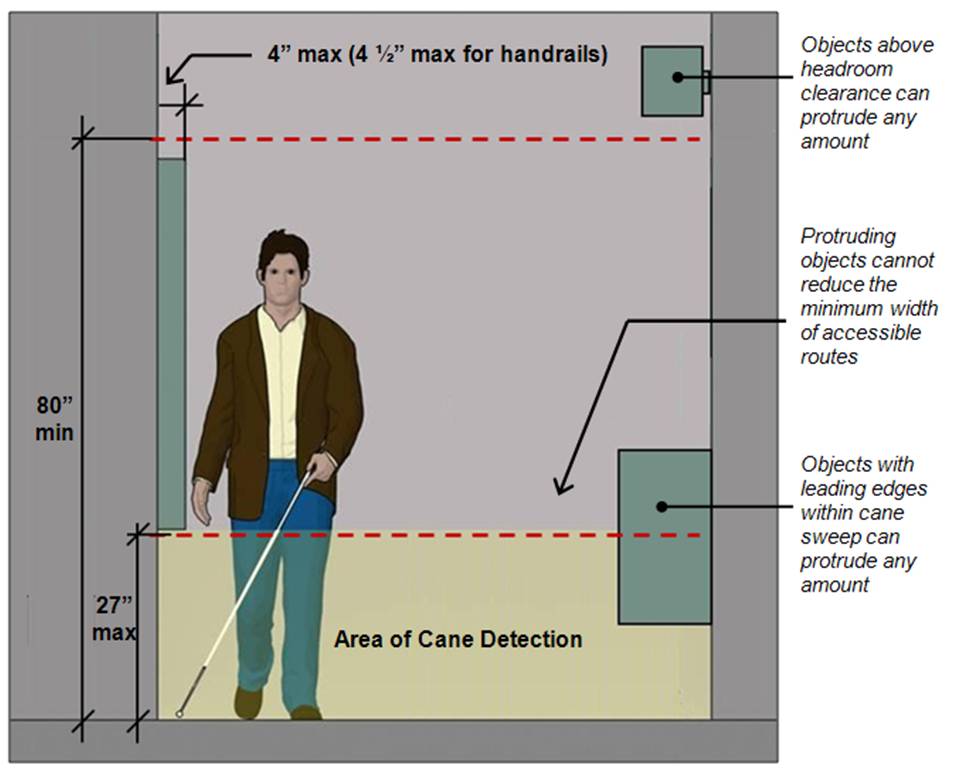 4” max (4 ½” max for handrails)

Objects above headroom clearance can protrude any amount

Protruding objects cannot reduce the minimum width of accessible routes

80” min

Objects with leading edges within cane sweep can protrude any amount

27” max

Area of Cane Detection