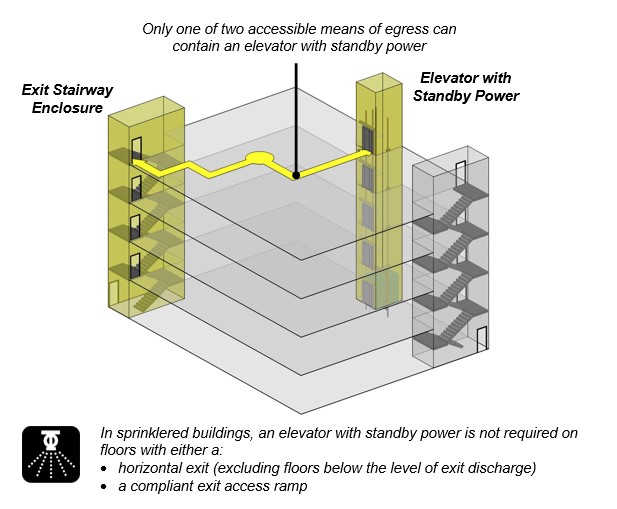 Only one of two accessible means of egress can contain an elevator with standby power

Exit Stairway Enclosure

Elevator with Standby Power

In sprinklered buildings, an elevator with standby power is not required on floors with either a:
• horizontal exit (excluding floors below the level of exit discharge)
• a compliant exit access ramp