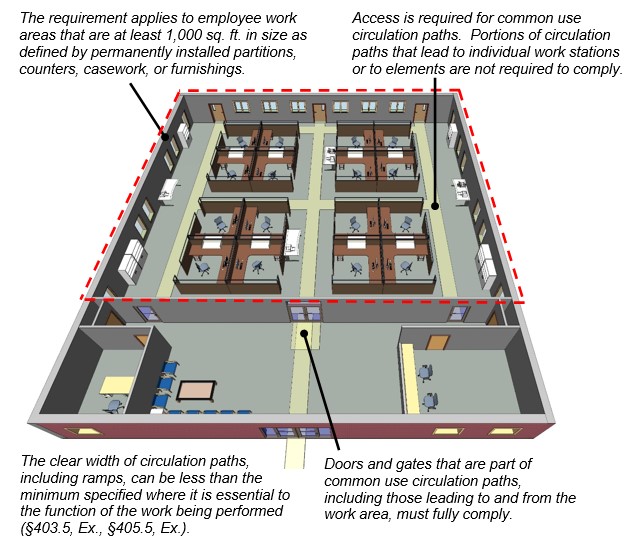 The requirement applies to employee work areas that are at least 1,000 sq. ft. in size as defined by permanently installed partitions, counters, casework, or furnishings.

Access is required for common use circulation paths. Portions of circulation paths that lead to individual work stations or to elements are not required to comply.

The clear width of circulation paths, including ramps, can be less than the minimum specified where it is essential to the function of the work being performed (§403.5, Ex., §405.5, Ex.).

Doors and gates that are part of common use circulation paths, including those leading to and from the work area, must fully comply.