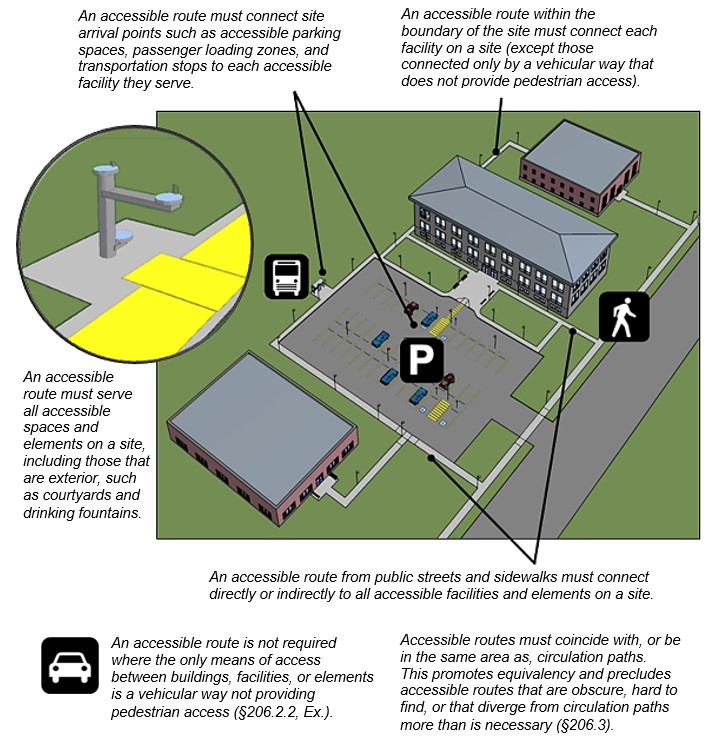 An accessible route must connect site arrival points such as accessible parking spaces, passenger loading zones, and transportation stops to each accessible facility they serve.

An accessible route within the boundary of the site must connect each facility on a site (except those connected only by a vehicular way that does not provide pedestrian access).

P

An accessible route must serve all accessible spaces and elements on a site, including those that are exterior, such as courtyards and drinking fountains.

An accessible route from public streets and sidewalks must connect directly or indirectly to all accessible facilities and elements on a site.

An accessible route is not required where the only means of access between buildings, facilities, or elements is a vehicular way not providing pedestrian access (§206.2.2, Ex.).

Accessible routes must coincide with, or be in the same area as, circulation paths. This promotes equivalency and precludes accessible routes that are obscure, hard to find, or that diverge from circulation paths more than is necessary (§206.3).