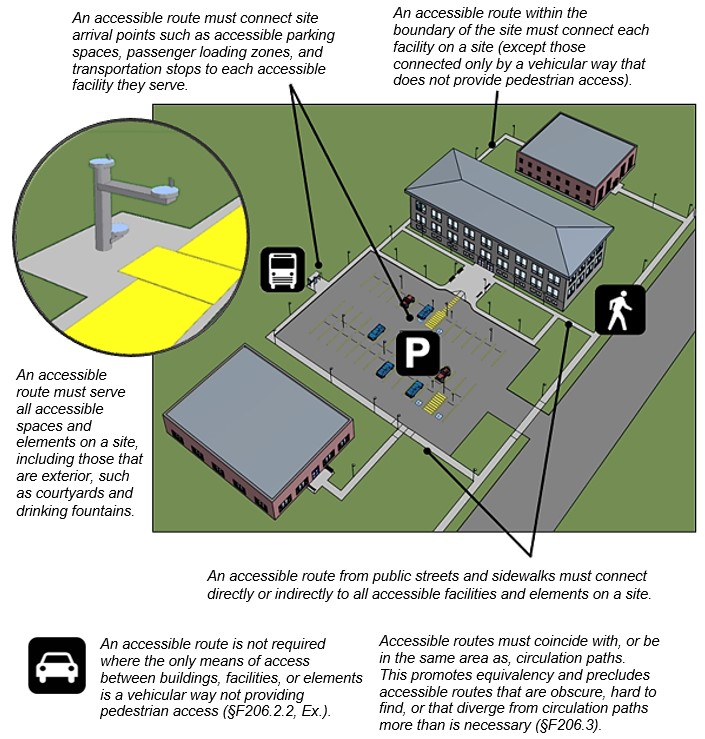 An accessible route must connect site arrival points such as accessible parking spaces, passenger loading zones, and transportation stops to each accessible facility they serve.

An accessible route within the boundary of the site must connect each facility on a site (except those connected only by a vehicular way that does not provide pedestrian access).

P

An accessible route must serve all accessible spaces and elements on a site, including those that are exterior, such as courtyards and drinking fountains.

An accessible route from public streets and sidewalks must connect directly or indirectly to all accessible facilities and elements on a site.

An accessible route is not required where the only means of access between buildings, facilities, or elements is a vehicular way not providing pedestrian access (§F206.2.2, Ex.).

Accessible routes must coincide with, or be in the same area as, circulation paths. This promotes equivalency and precludes accessible routes that are obscure, hard to find, or that diverge from circulation paths more than is necessary (§F206.3).