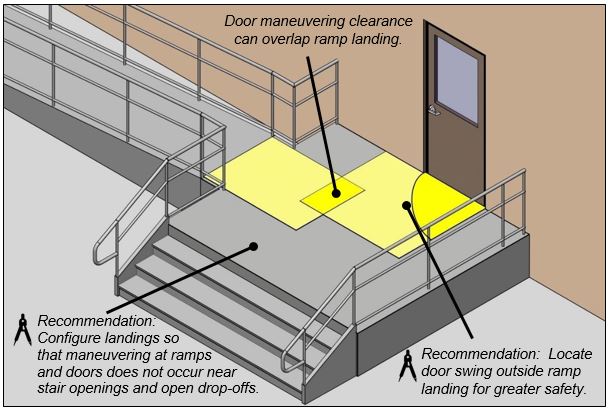 Door maneuvering clearance can overlap ramp landing.

Recommendation: Configure landings so that maneuvering at ramps and doors does not occur near stair openings and open drop-offs.

Recommendation: Locate door swing outside ramp landing for greater safety.