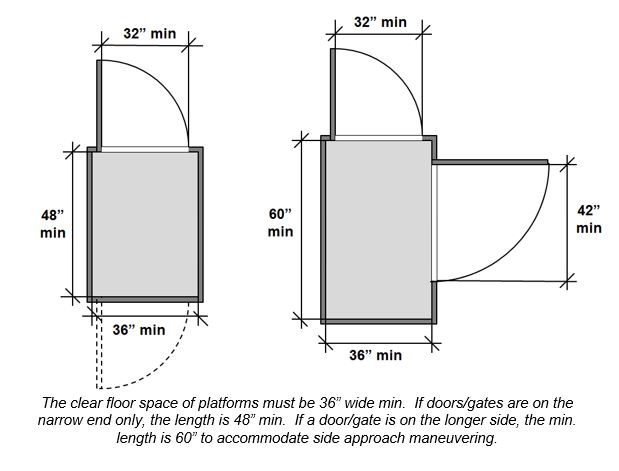 32” min

48” min

36” min

32” min

60” min

42” min

36” min

The clear floor space of platforms must be 36” wide min. If doors/gates are on the narrow end only, the length is 48” min. If a door/gate is on the longer side, the min. length is 60” to accommodate side approach maneuvering.