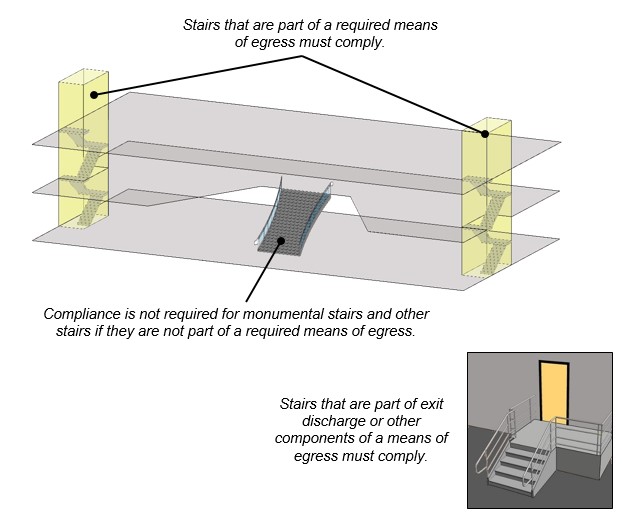 Stairs that are part of a required means of egress must comply.

Compliance is not required for monumental stairs and other stairs if they are not part of a required means of egress.

Stairs that are part of exit discharge or other components of a means of egress must comply.