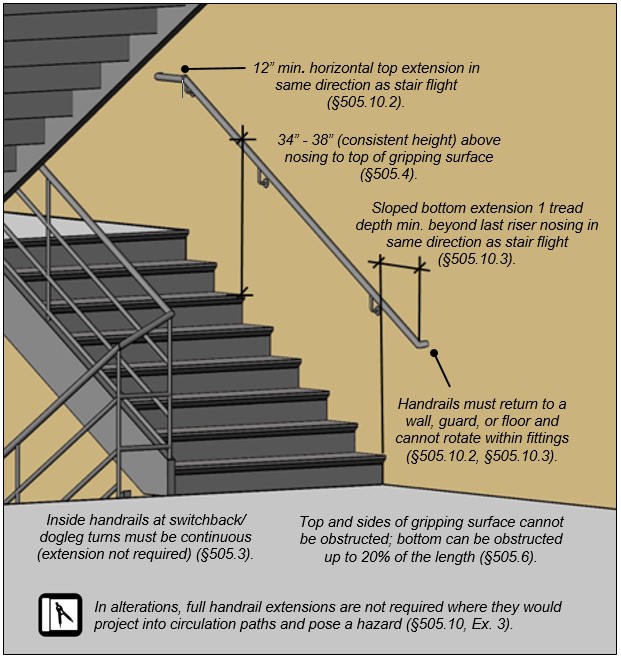 12” min. horizontal top extension in same direction as stair flight (§505.10.2).

34” - 38” (consistent height) above nosing to top of gripping surface (§505.4).

Sloped bottom extension 1 tread depth min. beyond last riser nosing in same direction as stair flight (§505.10.3).

Handrails must return to a wall, guard, or floor and cannot rotate within fittings (§505.10.2, §505.10.3).

Inside handrails at switchback/ dogleg turns must be continuous (extension not required) (§505.3).

Top and sides of gripping surface cannot be obstructed; bottom can be obstructed up to 20% of the length (§505.6).

In alterations, full handrail extensions are not required where they would project into circulation paths and pose a hazard (§505.10, Ex. 3).