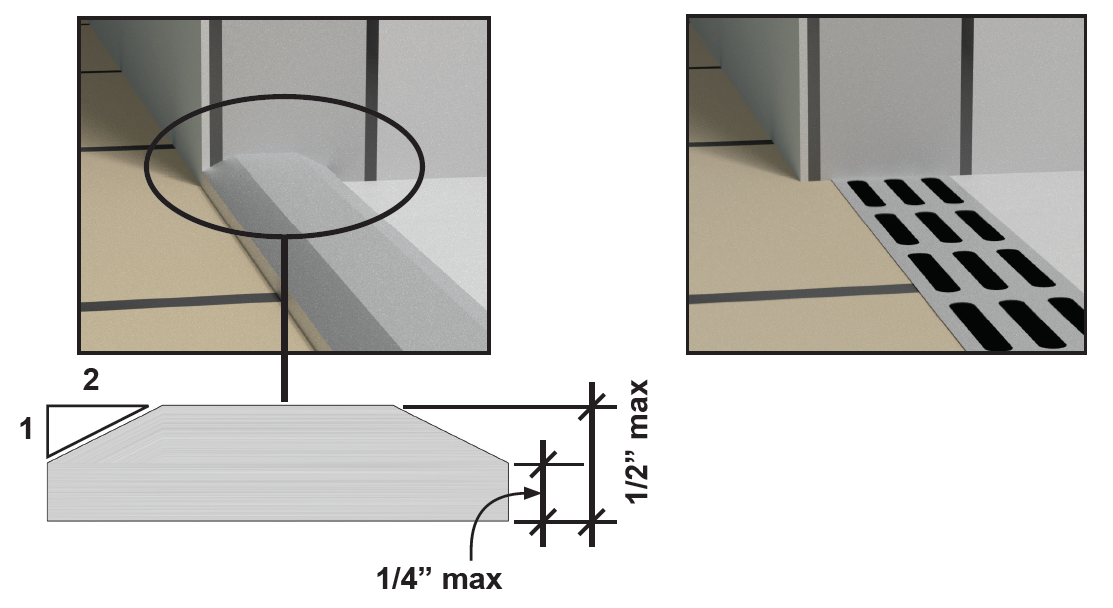 2

1

1/2" max

1/4" max