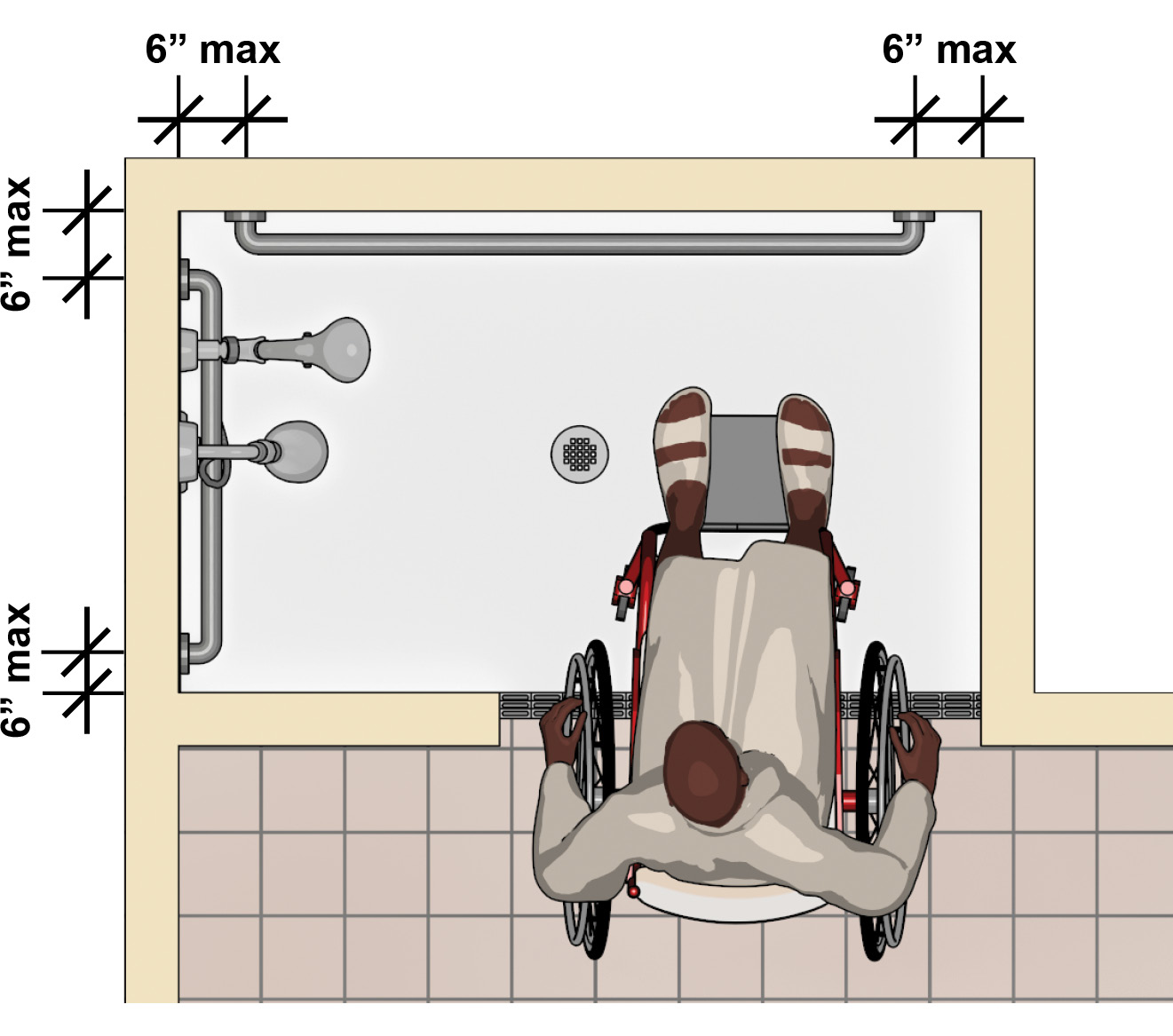 6” max

6” max

6” max

6” max