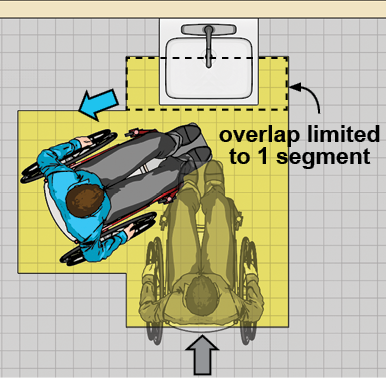 overlap limited to 1 segment