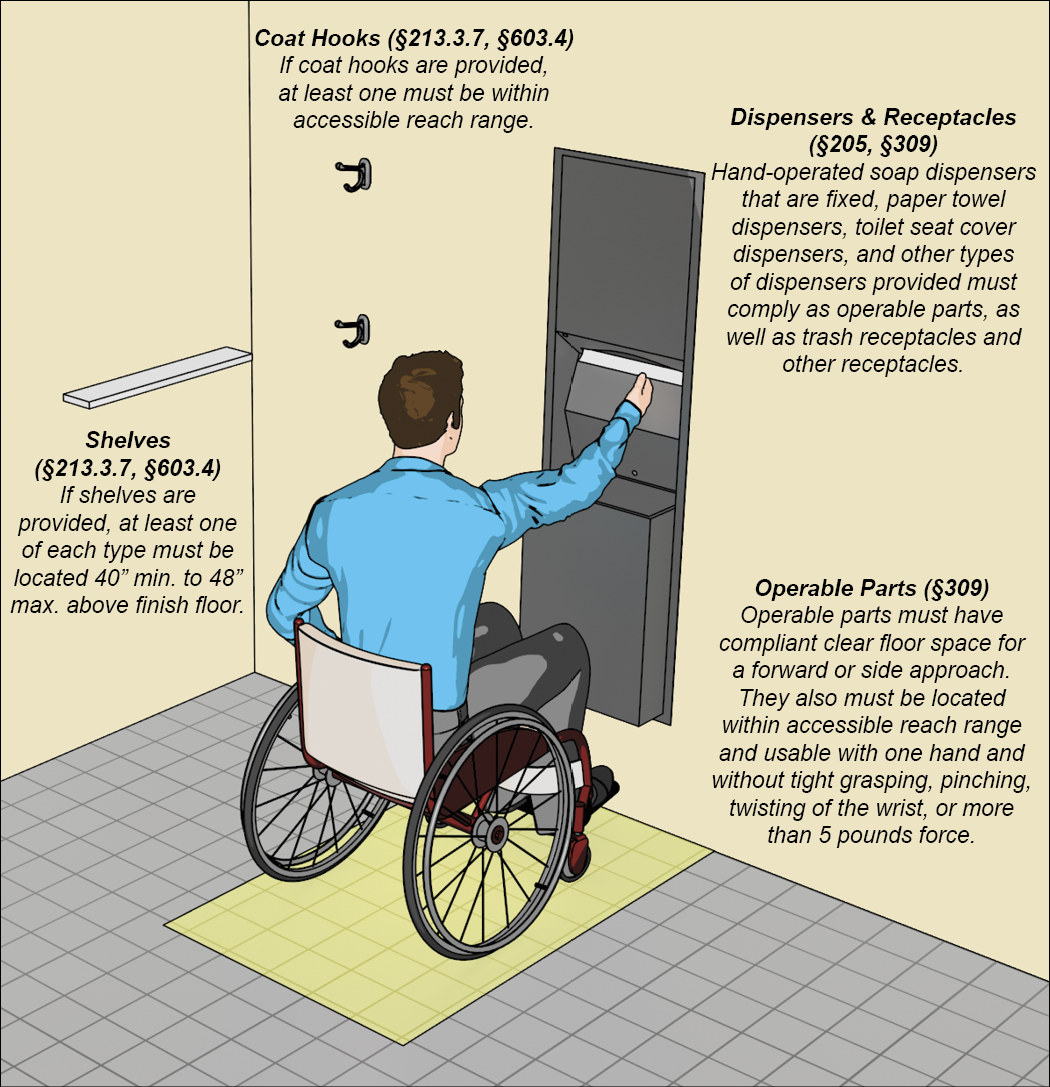 Coat Hooks (§213.3.7, §603.4)
If coat hooks are provided, at least one must be within accessible reach range.

Dispensers & Receptacles (§205, §309)
Hand-operated soap dispensers that are fixed, paper towel dispensers, toilet seat cover dispensers, and other types of dispensers provided must comply as operable parts, as well as trash receptacles and other receptacles.

Shelves (§213.3.7, §603.4)
If shelves are provided, at least one of each type must be located 40” min. to 48” max. above finish floor.

Operable Parts (§309)
Operable parts must have compliant clear floor space for a forward or side approach. They also must be located within accessible reach range and usable with one hand and without tight grasping, pinching, twisting of the wrist, or more than 5 pounds force.