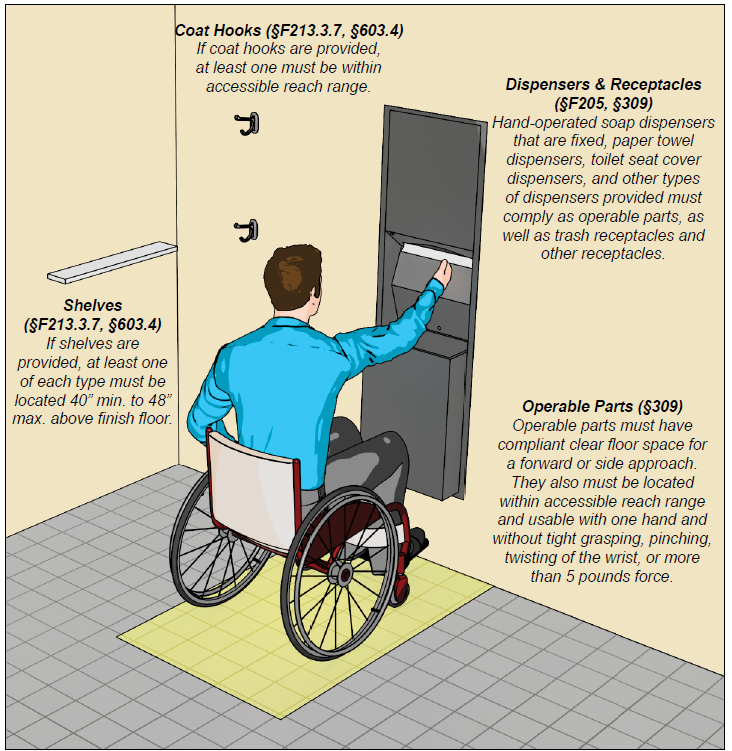 Coat Hooks (§F213.3.7, §603.4)
If coat hooks are provided, at least one must be within accessible reach range.

Dispensers & Receptacles (§F205, §309)
Hand-operated soap dispensers that are fixed, paper towel dispensers, toilet seat cover dispensers, and other types of dispensers provided must comply as operable parts, as well as trash receptacles and other receptacles.

Shelves (§F213.3.7, §603.4)
If shelves are provided, at least one of each type must be located 40” min. to 48” max. above finish floor.

Operable Parts (§309)
Operable parts must have compliant clear floor space for a forward or side approach. They also must be located within accessible reach range and usable with one hand and without tight grasping, pinching, twisting of the wrist, or more than 5 pounds force.