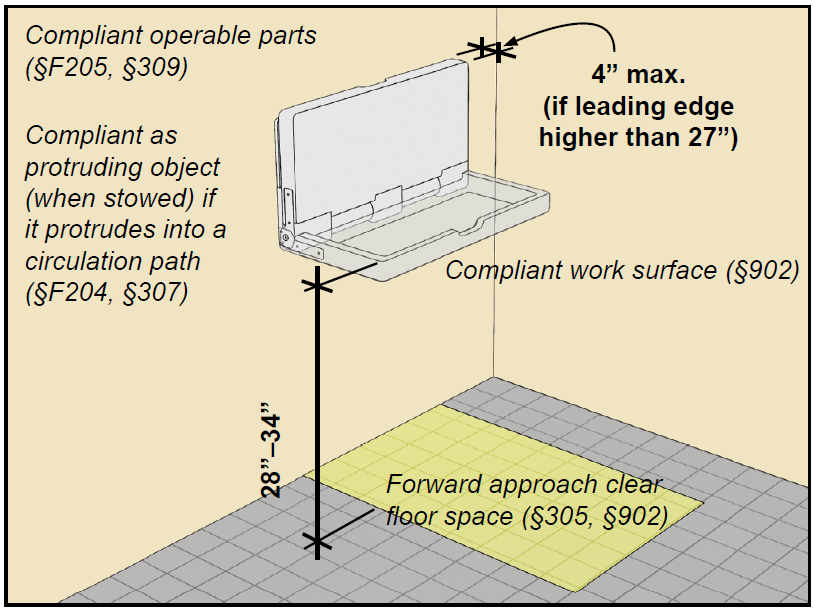 Compliant operable parts (§F205, §309)

4” max. (if leading edge higher than 27”)

Compliant as protruding object (when stowed) if it protrudes into a circulation path (§F204, §307)

Compliant work surface (§902)

28”–34”

Forward approach clear floor space (§305, §902)