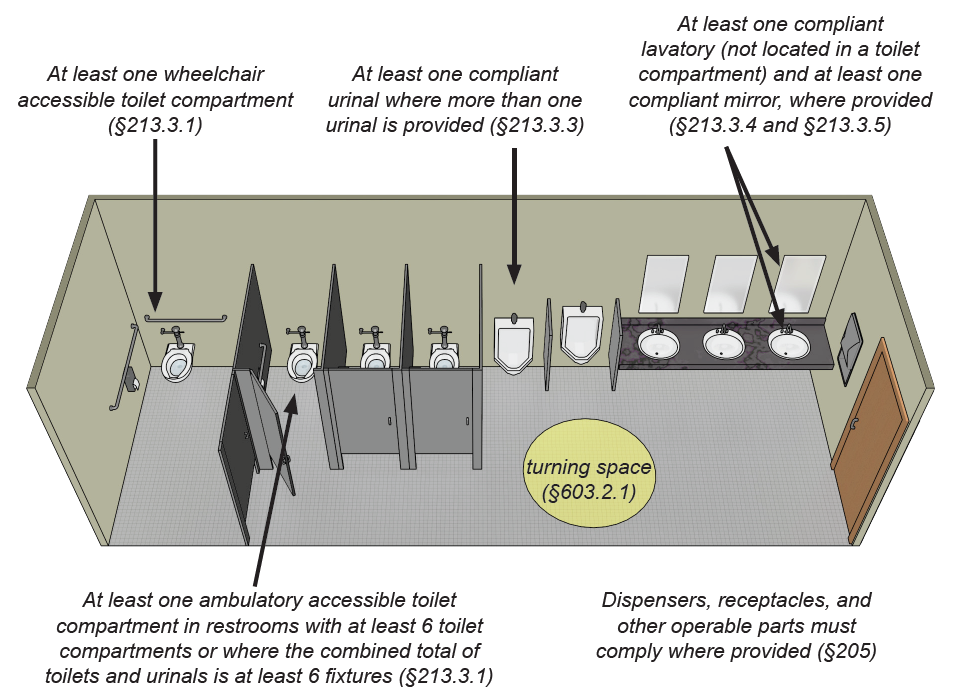 At least one wheelchair accessible toilet compartment (§213.3.1)

At least one compliant urinal where more than one urinal is provided (§213.3.3)

At least one compliant lavatory (not located in a toilet compartment) and at least one compliant mirror, where provided (§213.3.4 and §213.3.5)

turning space (§603.2.1)

At least one ambulatory accessible toilet compartment in restrooms with at least 6 toilet compartments or where the combined total of toilets and urinals is at least 6 fixtures (§213.3.1)

Dispensers, receptacles, and other operable parts must comply where provided (§205)