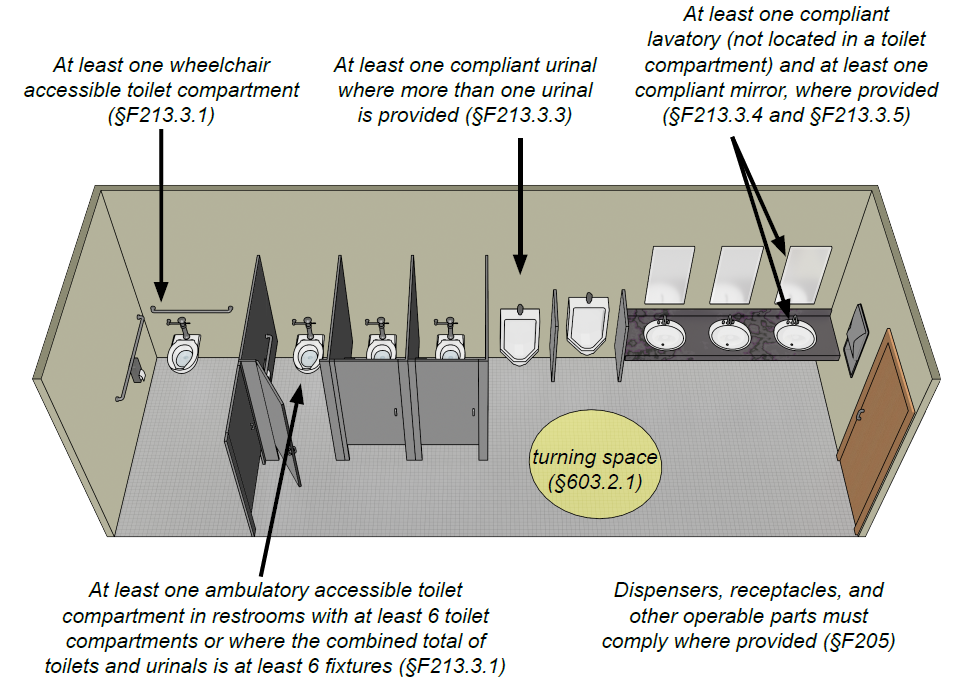 At least one wheelchair accessible toilet compartment (§F213.3.1)

At least one compliant urinal where more than one urinal is provided (§F213.3.3)

At least one compliant lavatory (not located in a toilet compartment) and at least one compliant mirror, where provided (§F213.3.4 and §F213.3.5)

turning space (§603.2.1)

At least one ambulatory accessible toilet compartment in restrooms with at least 6 toilet compartments or where the combined total of toilets and urinals is at least 6 fixtures (§F213.3.1)

Dispensers, receptacles, and other operable parts must comply where provided (§F205)