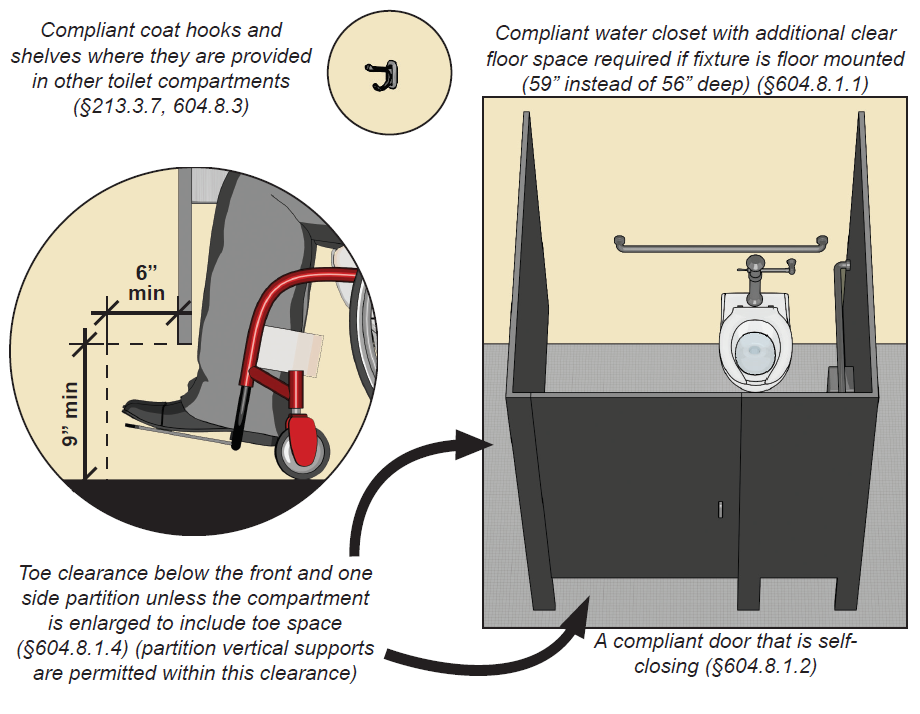 Compliant coat hooks and shelves where they are provided in other toilet compartments (§213.3.7, 604.8.3)

Compliant water closet with additional clear floor space required if fixture is floor mounted (59” instead of 56” deep) (§604.8.1.1)

6” min

9” min

Toe clearance below the front and one side partition unless the compartment is enlarged to include toe space (§604.8.1.4) (partition vertical supports are permitted within this clearance)

A compliant door that is self-closing (§604.8.1.2)