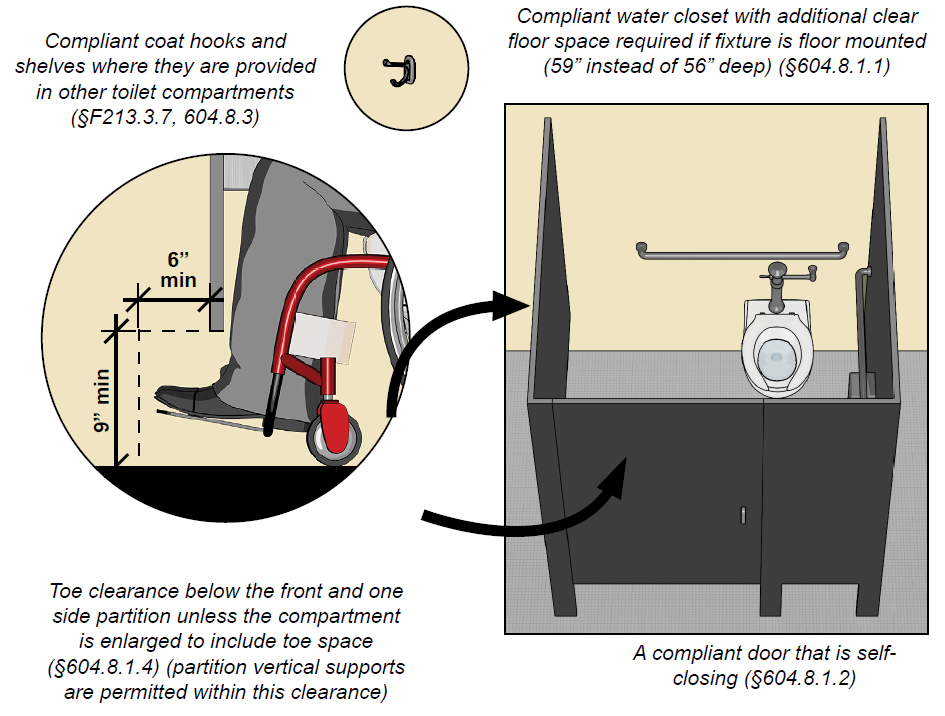 Compliant coat hooks and shelves where they are provided in other toilet compartments (§F213.3.7, 604.8.3)

Compliant water closet with additional clear floor space required if fixture is floor mounted (59” instead of 56” deep) (§604.8.1.1)

6” min

9” min

Toe clearance below the front and one side partition unless the compartment is enlarged to include toe space (§604.8.1.4) (partition vertical supports are permitted within this clearance)

A compliant door that is self-closing (§604.8.1.2)