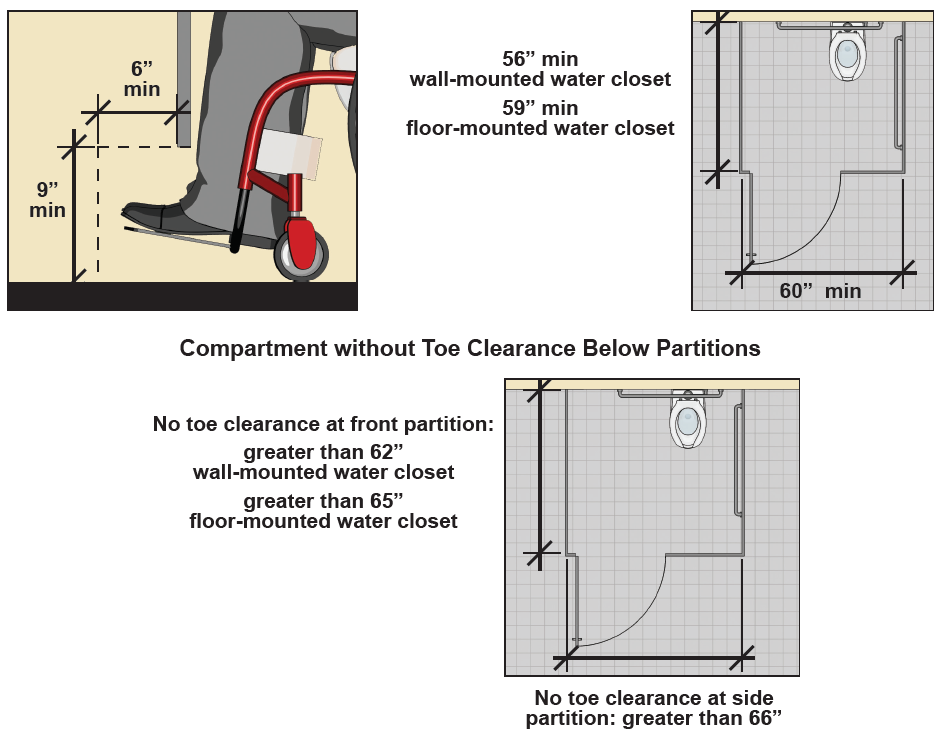 6” min

9” min

56” min
wall-mounted water closet
59” min
floor-mounted water closet

60” min

Compartment without Toe Clearance Below Partitions

No toe clearance at front partition:
greater than 62”
wall-mounted water closet
greater than 65”
floor-mounted water closet

No toe clearance at side partition: greater than 66”