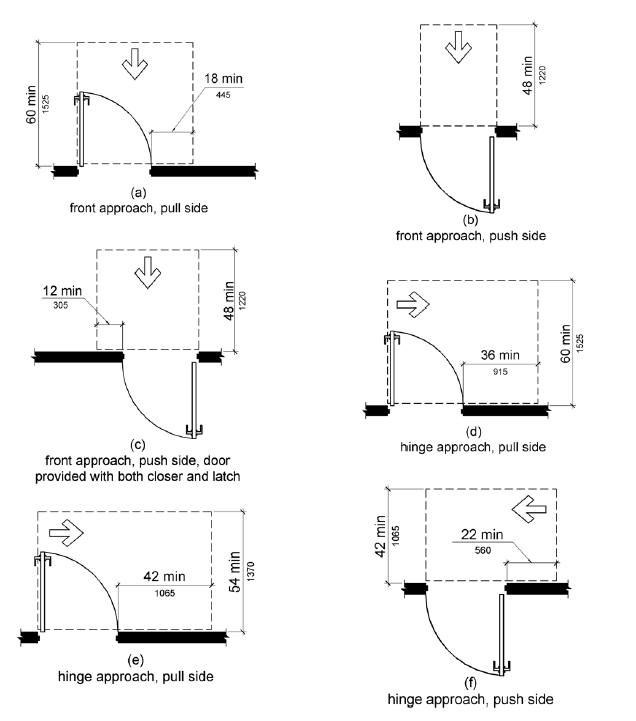 60 min
1525

18 min
445

(a)
front approach, pull side

48 min
1220

(b)
front approach, push side

12 min
305

48 min
1220

(c)
front approach, push side, door provided with both closer and latch

36 min
915

60 min
1525

(d)
hinge approach, pull side

42 min
1065

54 min
1370

(e)
hinge approach, pull side

42 min
1065

22 min
560

(f)
hinge approach, push side