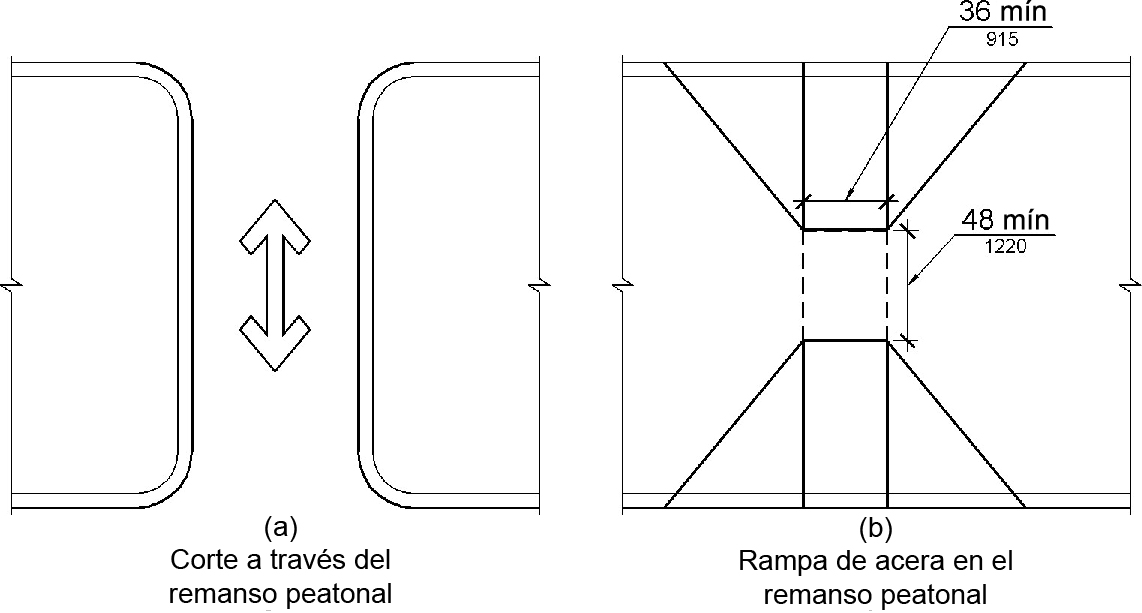 36 mín
915

48 mín
1220

(a)
Corte a través del remanso peatonal

(b)
Rampa de acera en el remanso peatonal