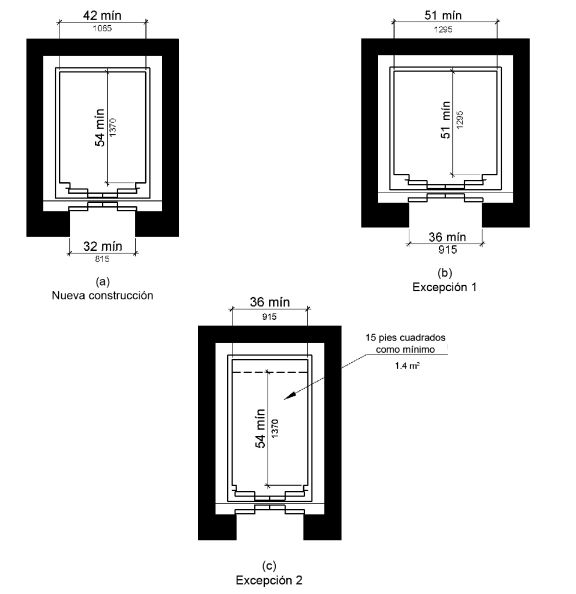 42 mín
1065

54 mín
1370

32 mín
815

(a)
Nueva construcción

51 mín
1295

51 mín
1295

36 mín
915

(b)
Excepción 1

36 mín
915

15 pies cuadrados como mínimo
1.4 m²

54 mín
1370

(c)
Excepción 2