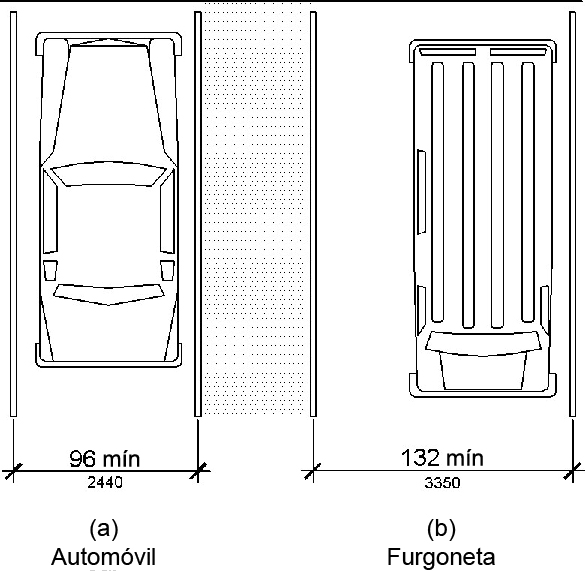 96 mín
2440

132 mín
3350

(a)
Automóvil

(b)
Furgoneta