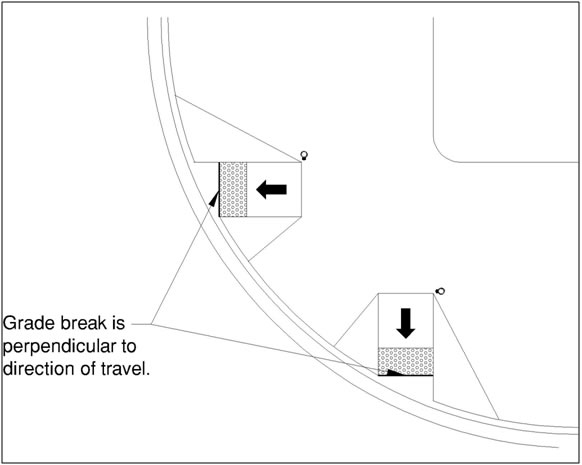 Grade break is perpendicular to direction of travel.