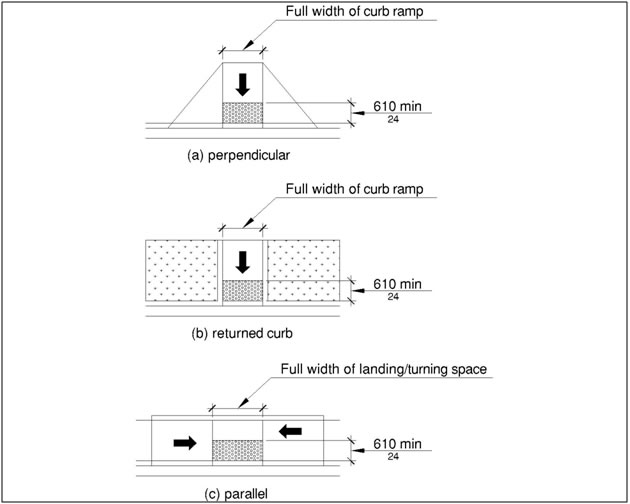 Full width of curb ramp

610 min
24

(a) perpendicular

Full width of curb ramp

610 min
24

(b) returned curb

Full width of landing/turning space

610 min
24

(c) parallel