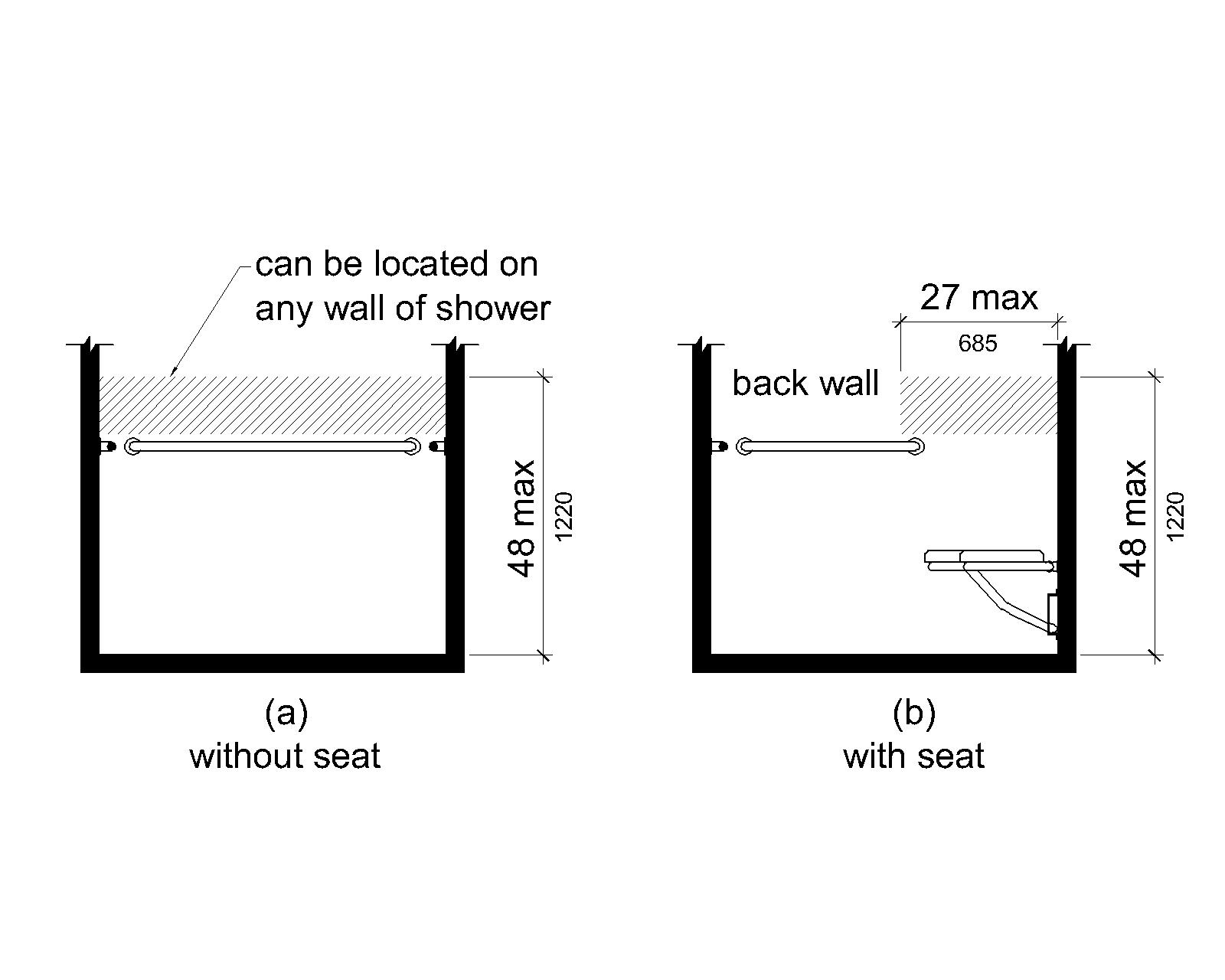 can be located on any wall of shower

48 max
1220

(a)
without seat

27 max
685

back wall

48 max
1220

(b)
with seat