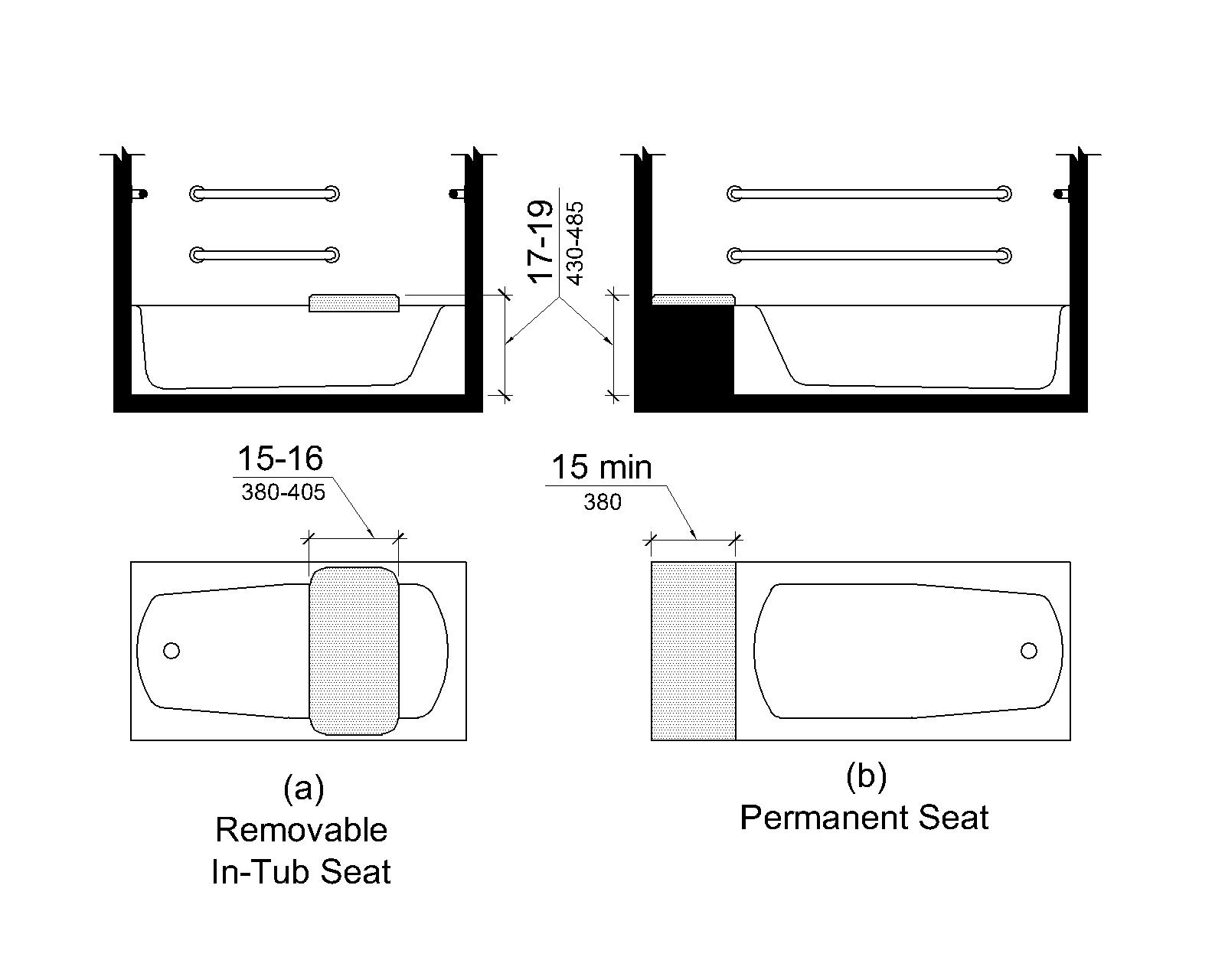 17-19
430-485

15-16
380-405

15 min
380

(a)
Removable
In-Tub Seat

(b)
Permanent Seat