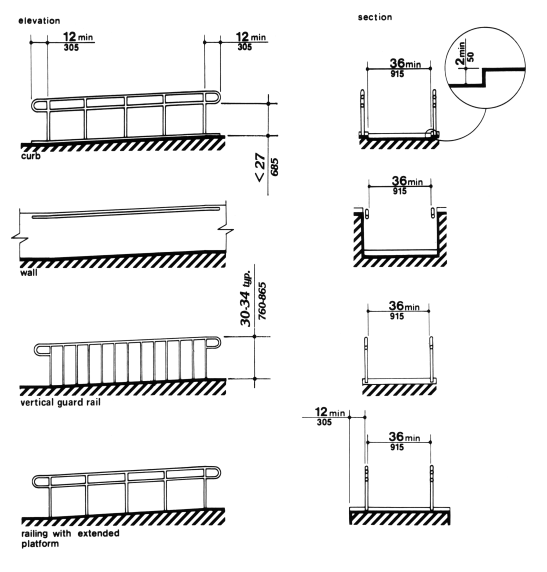 elevation

12 min
305

12 min
305

curb

< 27
685

wall

30-34 typ.
760-865

vertical guard rail

railing with extended platform

section

36 min
915

2 min
50

36 min
915

36 min
915

12 min
305

36 min
915