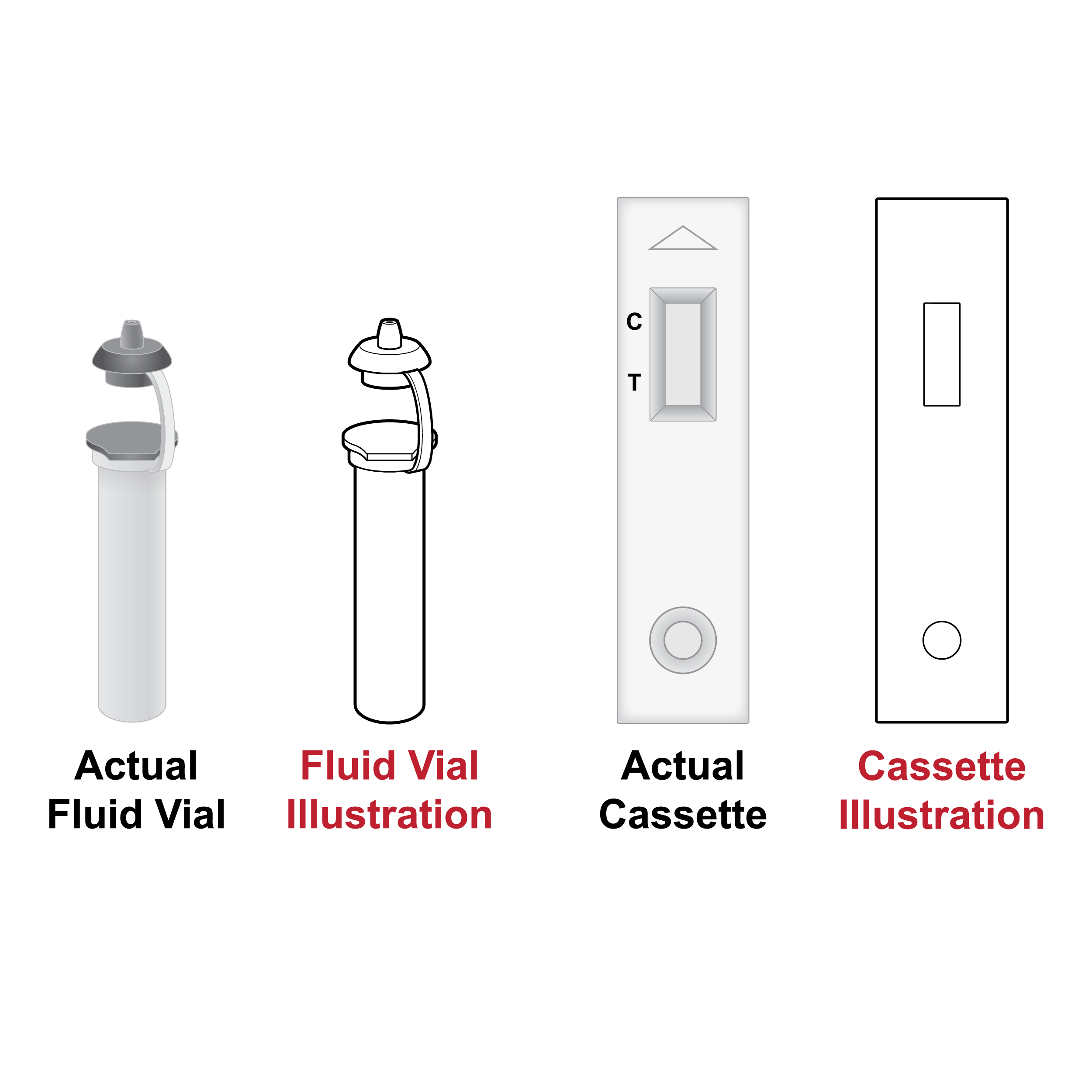 C
T

Actual
Fluid Vial

Fluid Vial
Illustration

Actual
Cassette

Cassette
Illustration