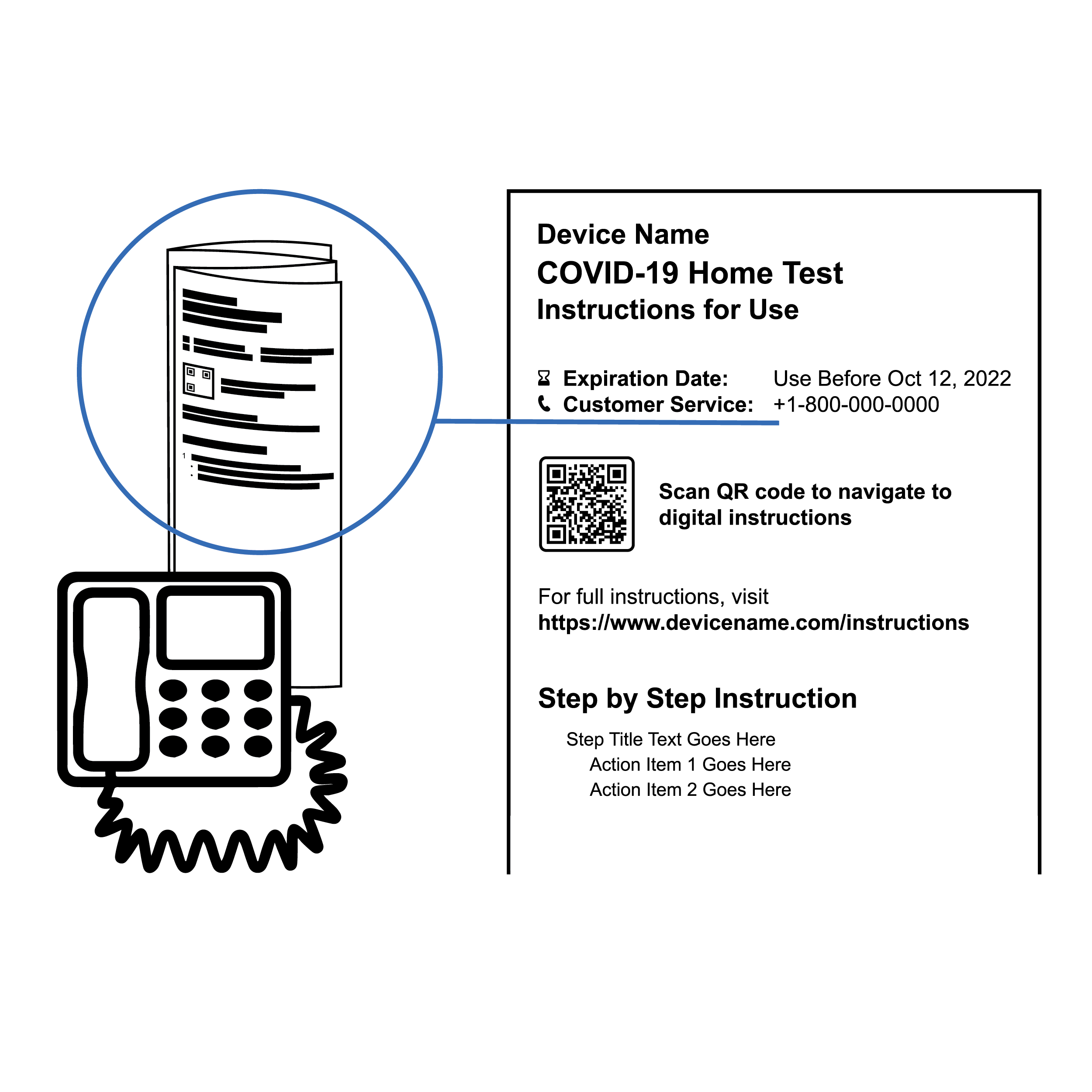 1

Device Name
COVID-19 Home Test
Instructions for Use

Expiration Date: Use Before Oct 12, 2022
Customer Service: +1-800-000-0000

Scan QR code to navigate to digital instructions

For full instructions, visit
https://www.devicename.com/instructions

Step by Step Instruction

Step Title Text Goes Here
Action Item 1 Goes Here
Action Item 2 Goes Here